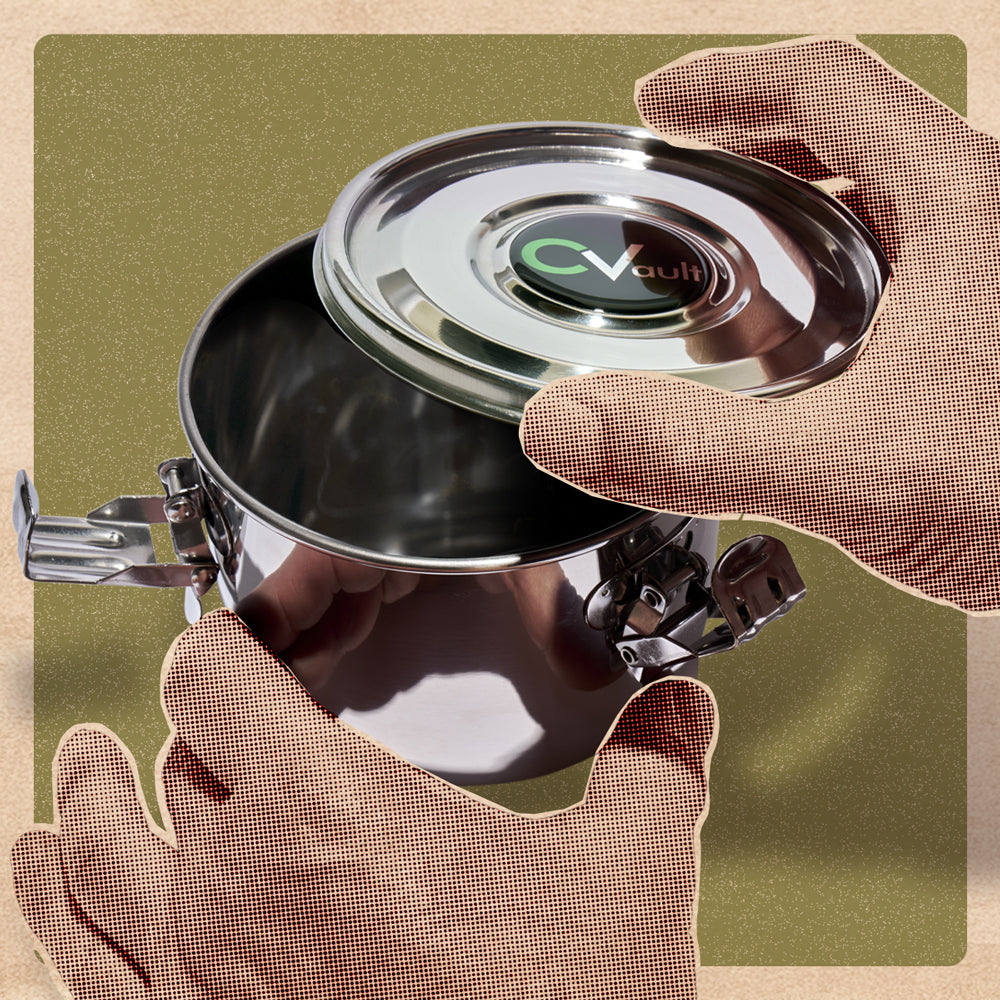 CVault